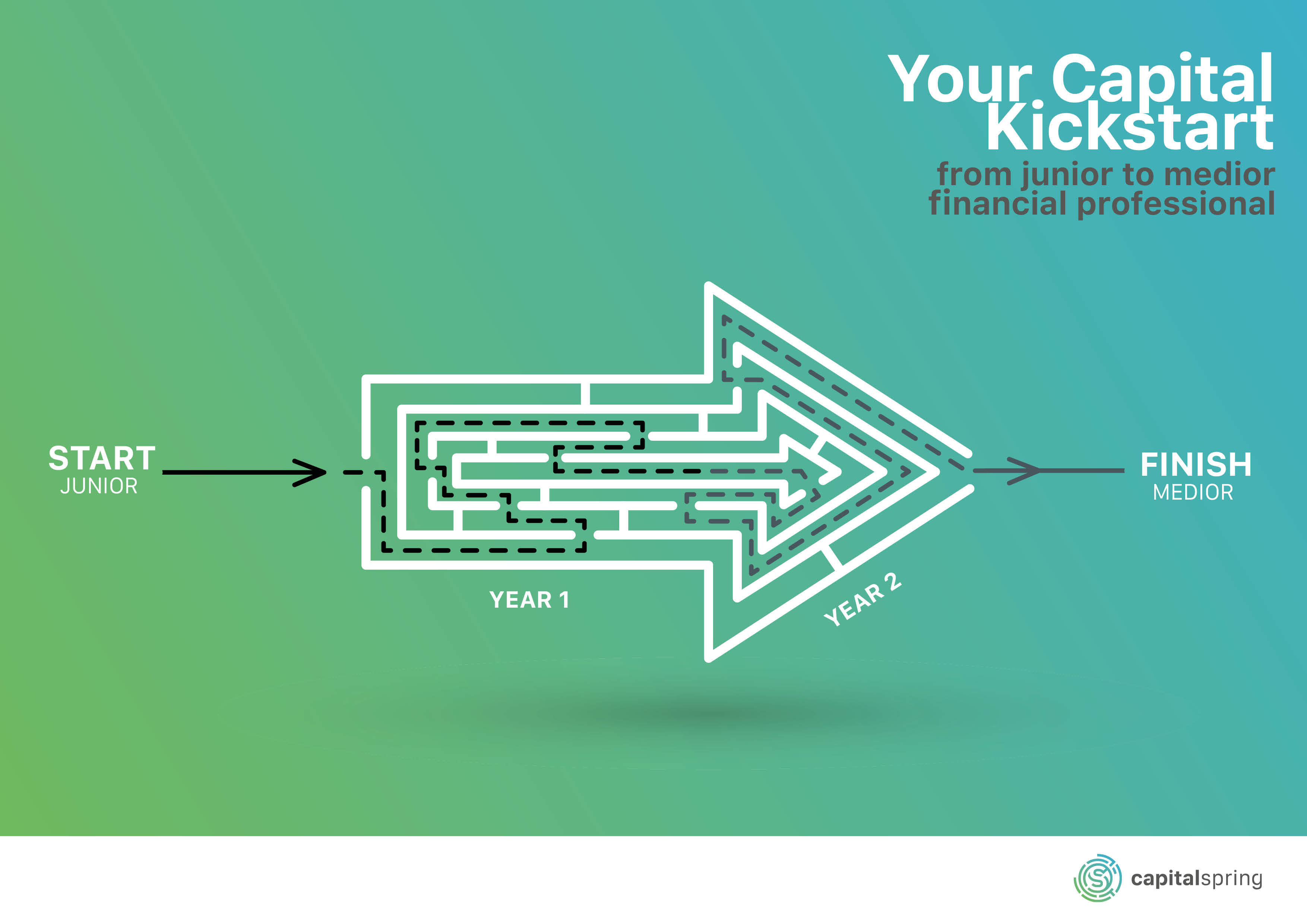 Your Capital Kickstart
from junior to medior financial professional

START
JUNIOR

YEAR 1

YEAR 2

FINISH
MEDIOR

capitalspring